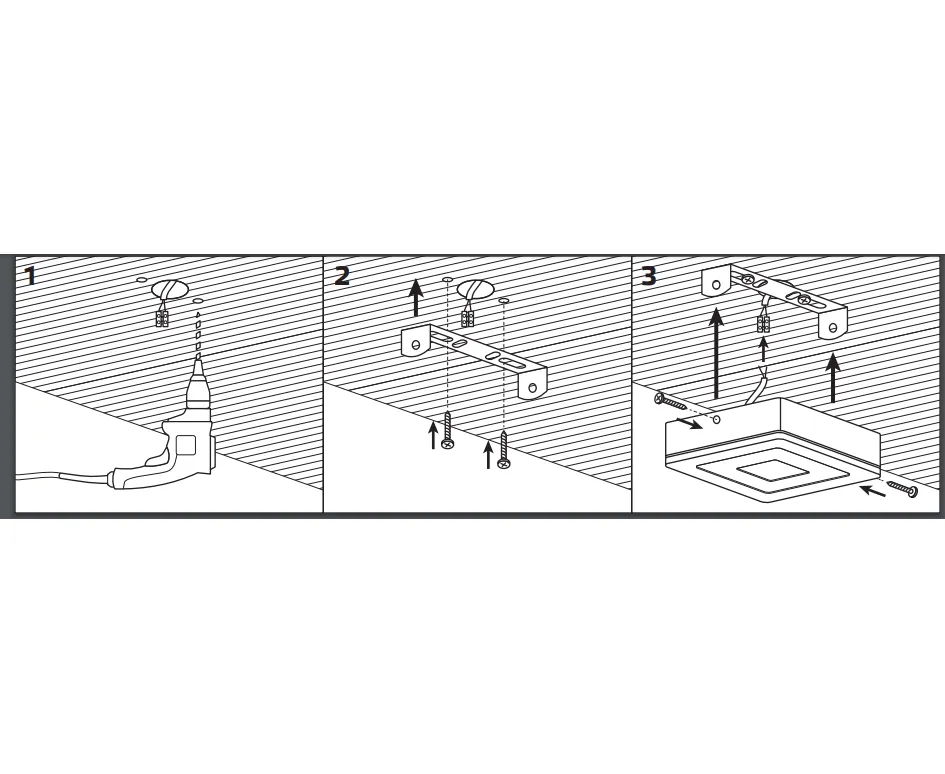 1

2

3