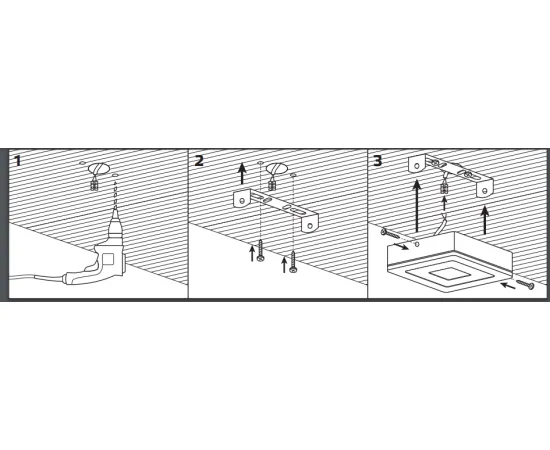 1

2

3