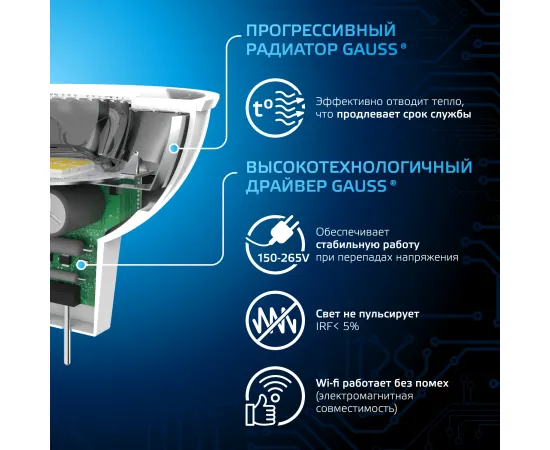 ПРОГРЕССИВНЫЙ РАДИАТОР GAUSS ®

t°

Эффективно отводит тепло, что продлевает срок службы

ВЫСОКОТЕХНОЛОГИЧНЫЙ ДРАЙВЕР GAUSS ®

150-265V

Обеспечивает стабильную работу при перепадах напряжения

Свет не пульсирует IRF< 5%

Wi-fi работает без помех (электромагнитная совместимость)