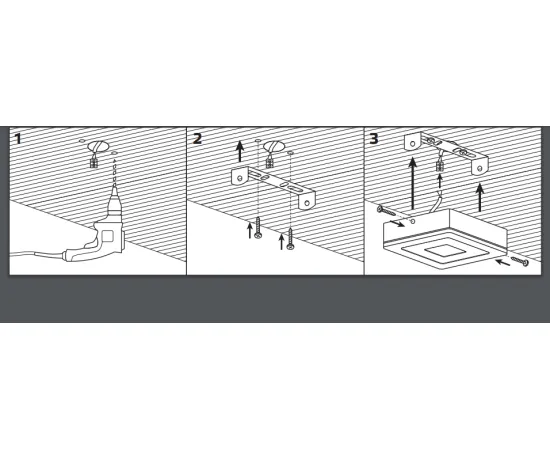 1

2

3