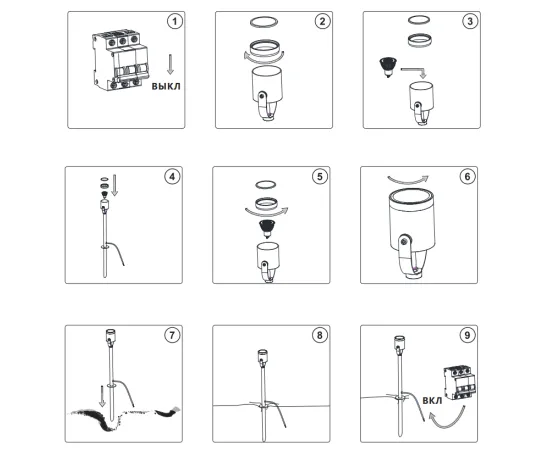 1
ВЫКЛ
2
3
4
5
6
7
8
9
ВКЛ