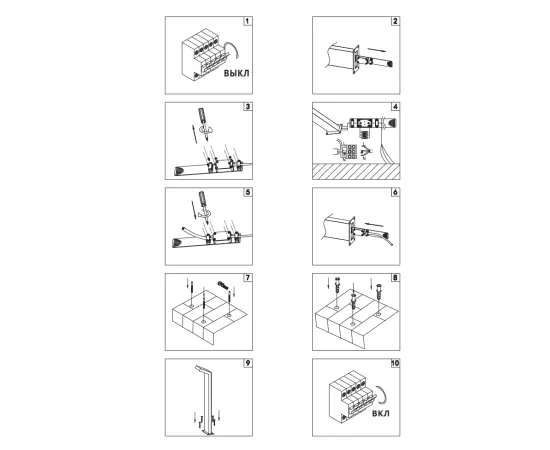 1
ВЫКЛ

2

3

4

5

6

7

8

9

10
ВКЛ